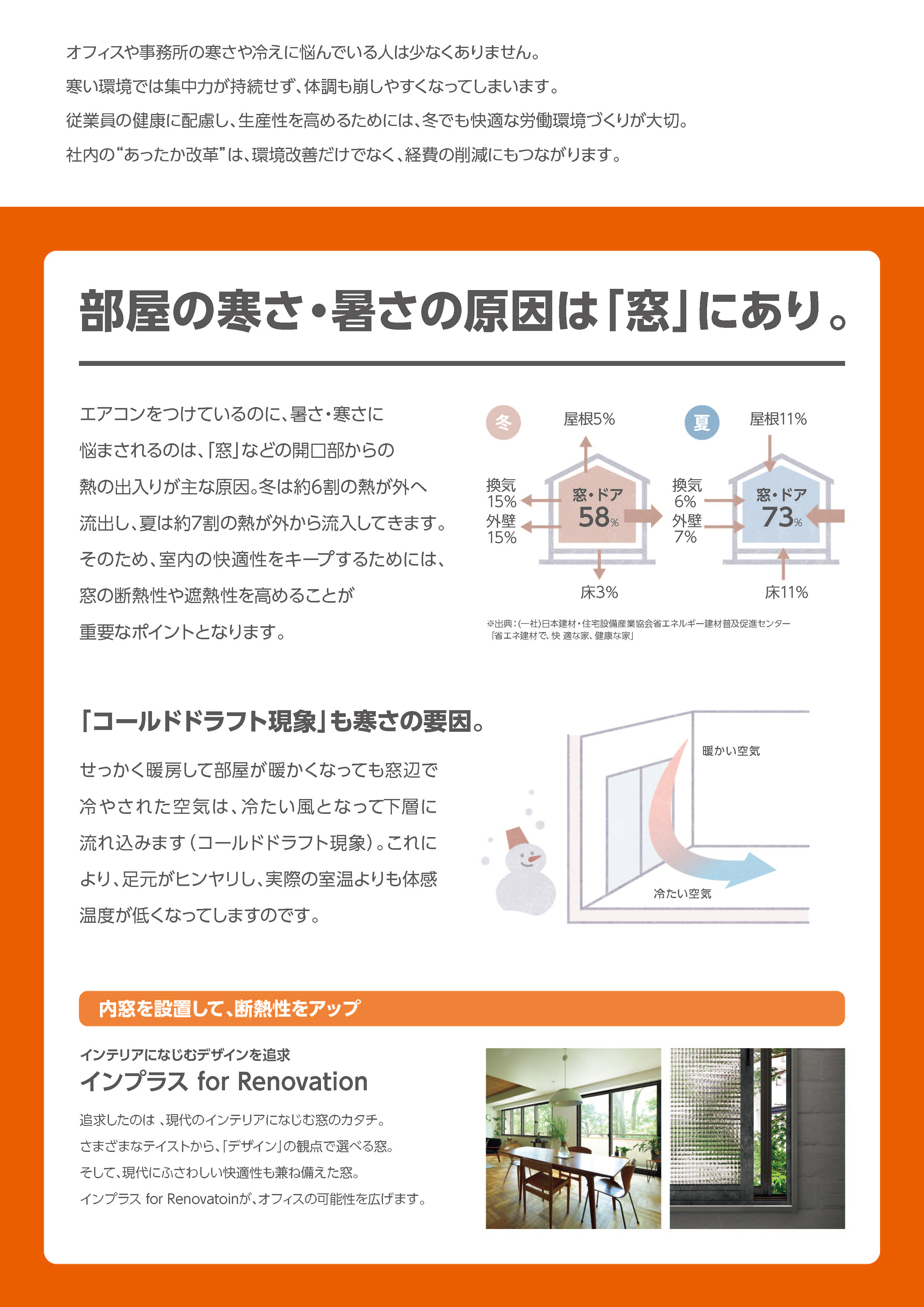 オフィスや事務所の寒さや冷えに悩んでいる人は少なくありません。
寒い環境では集中力が持続せず、体調も崩しやすくなってしまいます。
従業員の健康に配慮し、生産性を高めるためには、冬でも快適な労働環境づくりが大切。
社内の“あったか改革”は、環境改善だけでなく、経費の削減にもつながります。

部屋の寒さ・暑さの原因は「窓」にあり。

エアコンをつけているのに、暑さ・寒さに悩まされるのは、「窓」などの開口部からの熱の出入りが主な原因。冬は約6割の熱が外へ流出し、夏は約7割の熱が外から流入してきます。そのため、室内の快適性をキープするためには、窓の断熱性や遮熱性を高めることが重要なポイントとなります。

冬
屋根5%
換気 15%
外壁 15%
窓・ドア 58%
床3%

夏
屋根11%
換気 6%
外壁 7%
窓・ドア 73%
床11%

※出典：(一社)日本建材・住宅設備産業協会省エネルギー建材普及促進センター「省エネ建材で、快 適な家、健康な家」

「コールドドラフト現象」も寒さの要因。

せっかく暖房して部屋が暖かくなっても窓辺で冷やされた空気は、冷たい風となって下層に流れ込みます（コールドドラフト現象）。これにより、足元がヒンヤリし、実際の室温よりも体感温度が低くなってしますのです。

暖かい空気
冷たい空気

内窓を設置して、断熱性をアップ

インテリアになじむデザインを追求
インプラス for Renovation

追求したのは 、現代のインテリアになじむ窓のカタチ。
さまざまなテイストから、「デザイン」の観点で選べる窓。
そして、現代にふさわしい快適性も兼ね備えた窓。
インプラス for Renovatoinが、オフィスの可能性を広げます。